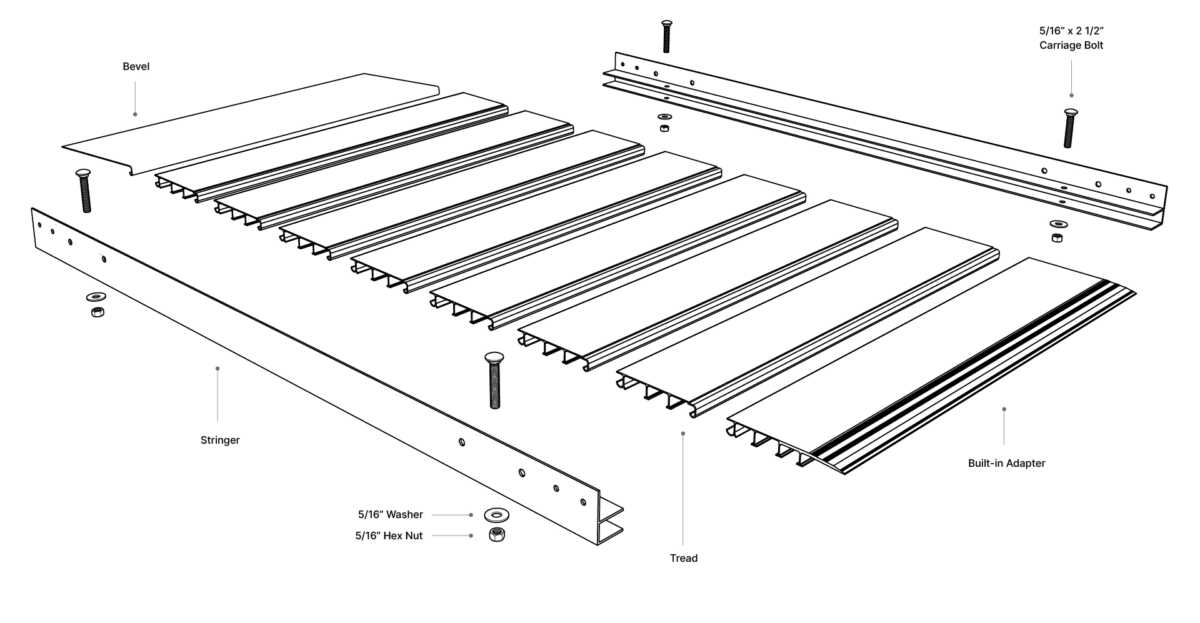 Bevel

5/16" x 2 1/2"
Carriage Bolt

Stringer

Built-in Adapter

5/16" Washer
5/16" Hex Nut

Tread